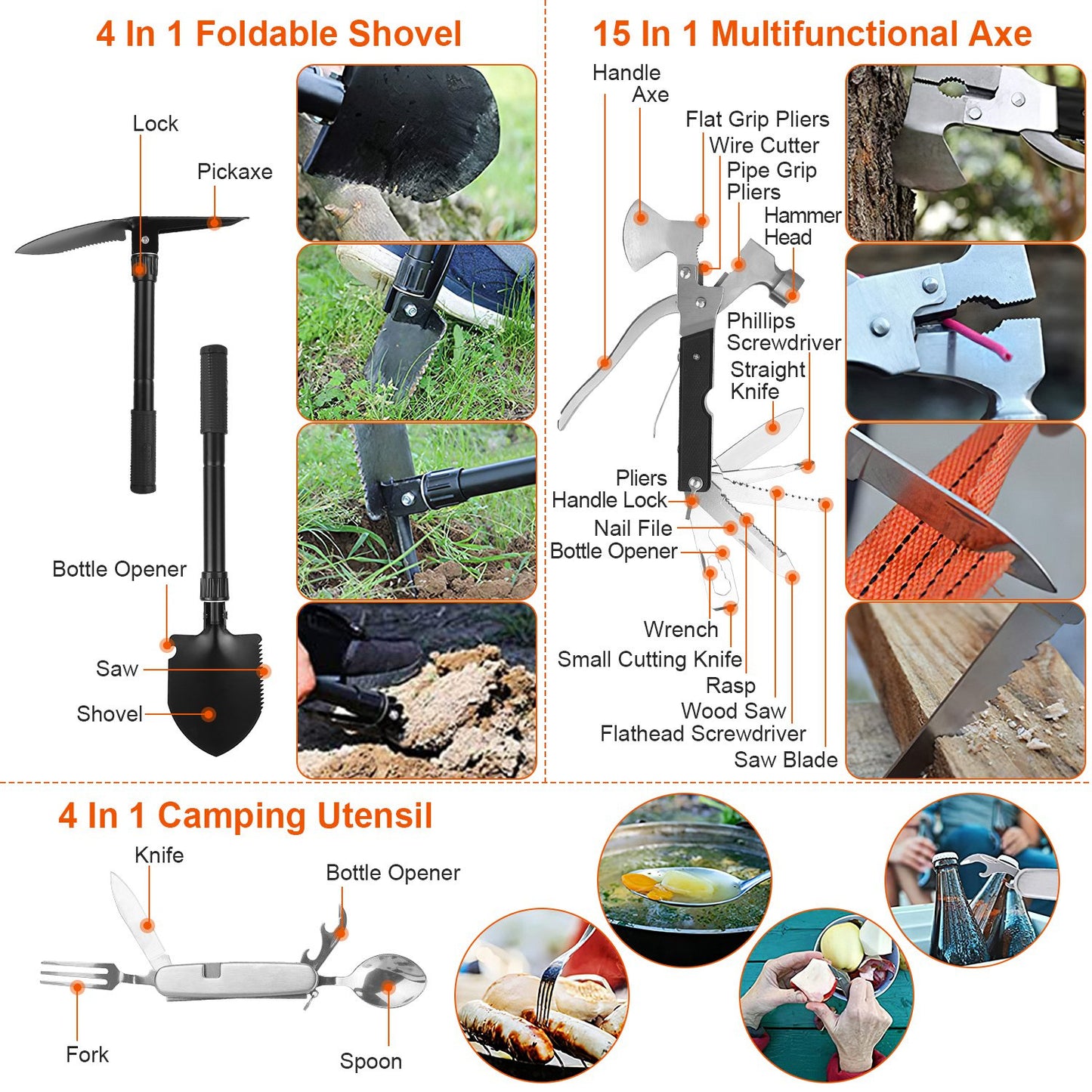 4 In 1 Foldable Shovel

Lock

Pickaxe

Bottle Opener

Saw

Shovel

15 In 1 Multifunctional Axe

Handle

Axe

Flat Grip Pliers

Wire Cutter

Pipe Grip Pliers

Hammer Head

Phillips Screwdriver

Straight Knife

Pliers Handle Lock

Nail File

Bottle Opener

Wrench

Small Cutting Knife

Rasp

Wood Saw

Flathead Screwdriver

Saw Blade

4 In 1 Camping Utensil

Knife

Bottle Opener

Fork

Spoon