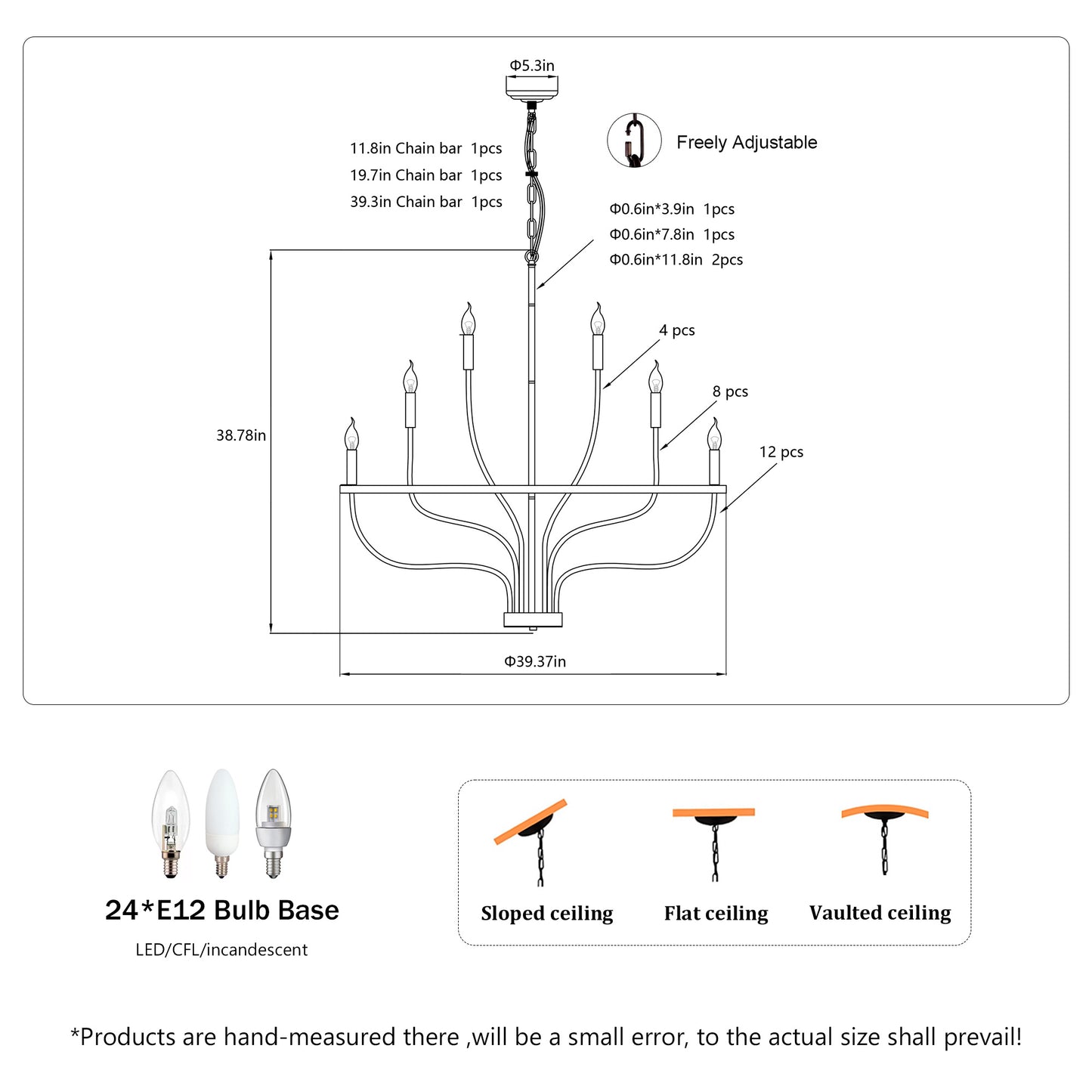 Φ5.3in

11.8in Chain bar 1pcs
19.7in Chain bar 1pcs
39.3in Chain bar 1pcs

Freely Adjustable

Φ0.6in*3.9in 1pcs
Φ0.6in*7.8in 1pcs
Φ0.6in*11.8in 2pcs

4 pcs

8 pcs

12 pcs

38.78in

Φ39.37in

24*E12 Bulb Base

LED/CFL/incandescent

Sloped ceiling

Flat ceiling

Vaulted ceiling

*Products are hand-measured there ,will be a small error, to the actual size shall prevail!