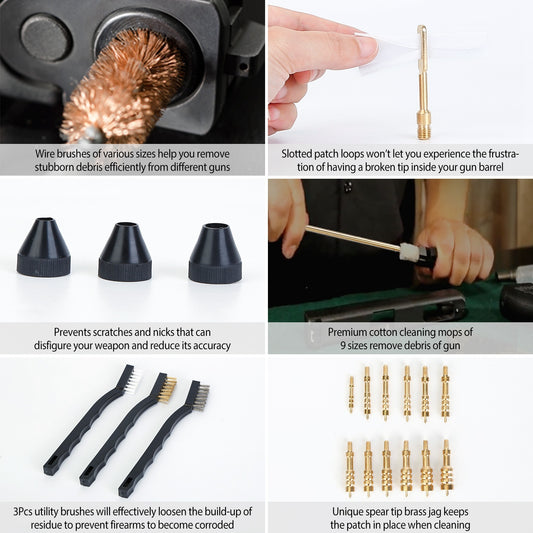 Wire brushes of various sizes help you remove stubborn debris efficiently from different guns

Slotted patch loops won't let you experience the frustration of having a broken tip inside your gun barrel

Prevents scratches and nicks that can disfigure your weapon and reduce its accuracy

Premium cotton cleaning mops of 9 sizes remove debris of gun

3Pcs utility brushes will effectively loosen the build-up of residue to prevent firearms to become corroded

Unique spear tip brass jag keeps the patch in place when cleaning