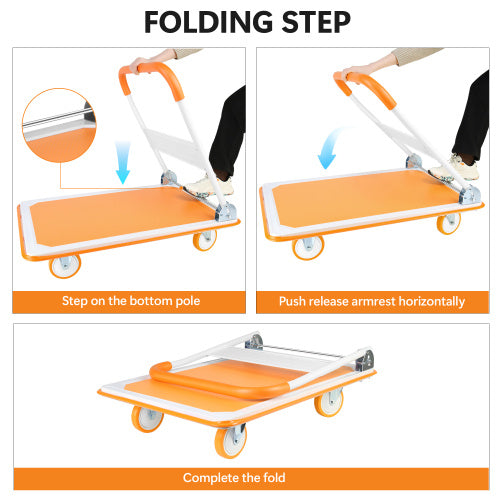 FOLDING STEP

Step on the bottom pole

Push release armrest horizontally

Complete the fold